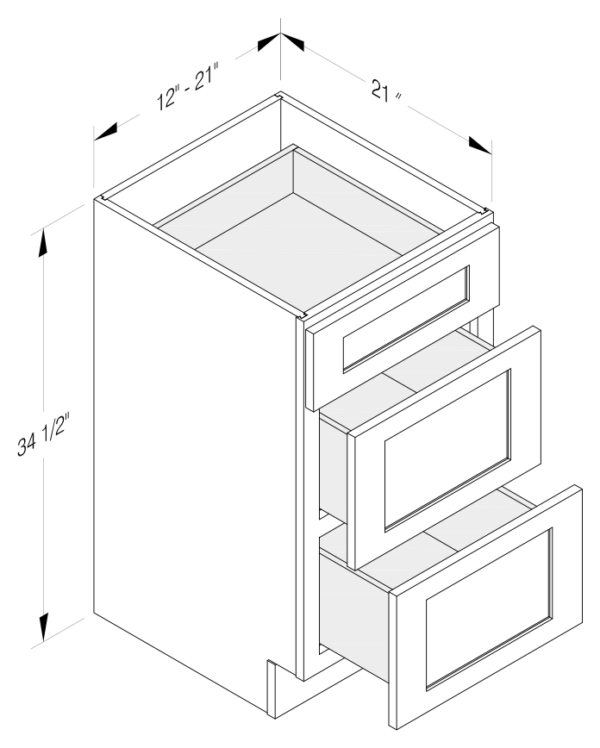 12" - 21"

21 "

34 1/2"